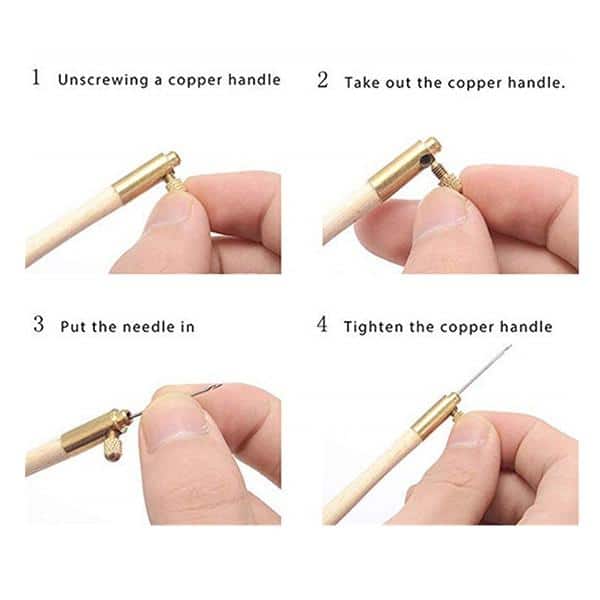 1 Unscrewing a copper handle

2 Take out the copper handle.

3 Put the needle in

4 Tighten the copper handle