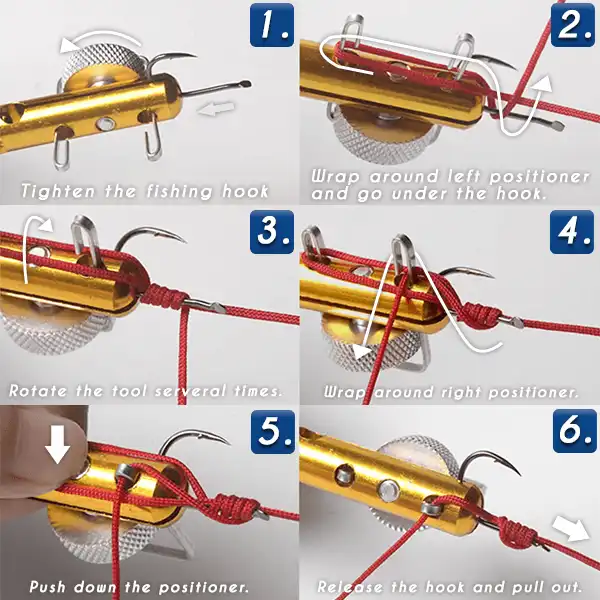 1.

Tighten the fishing hook

2.

Wrap around left positioner and go under the hook.

3.

Rotate the tool serveral times.

4.

Wrap around right positioner.

5.

Push down the positioner.

6.

Release the hook and pull out.